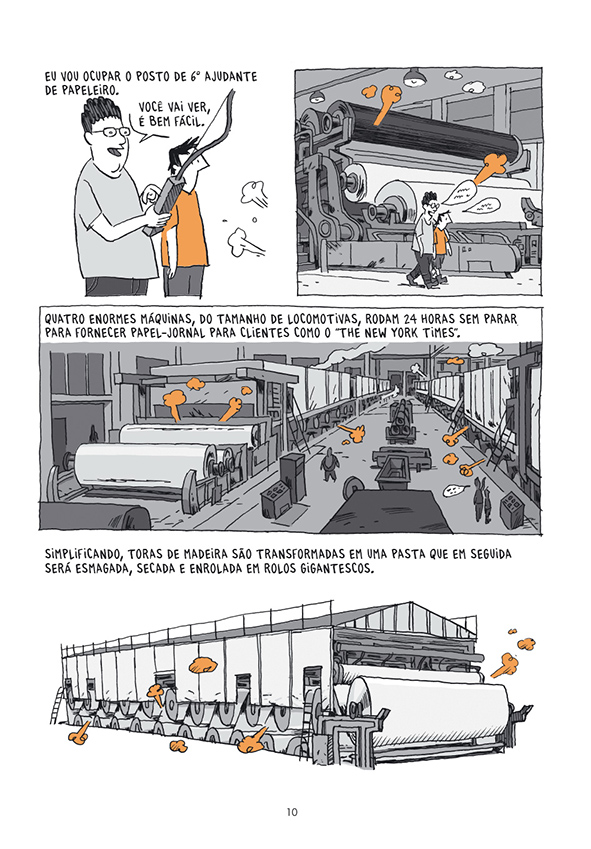 EU VOU OCUPAR O POSTO DE 6º AJUDANTE DE PAPELEIRO.

VOCÊ VAI VER, É BEM FÁCIL.

QUATRO ENORMES MÁQUINAS, DO TAMANHO DE LOCOMOTIVAS, RODAM 24 HORAS SEM PARAR PARA FORNECER PAPEL-JORNAL PARA CLIENTES COMO O "THE NEW YORK TIMES".

SIMPLIFICANDO, TORAS DE MADEIRA SÃO TRANSFORMADAS EM UMA PASTA QUE EM SEGUIDA SERÁ ESMAGADA, SECADA E ENROLADA EM ROLOS GIGANTESCOS.

10